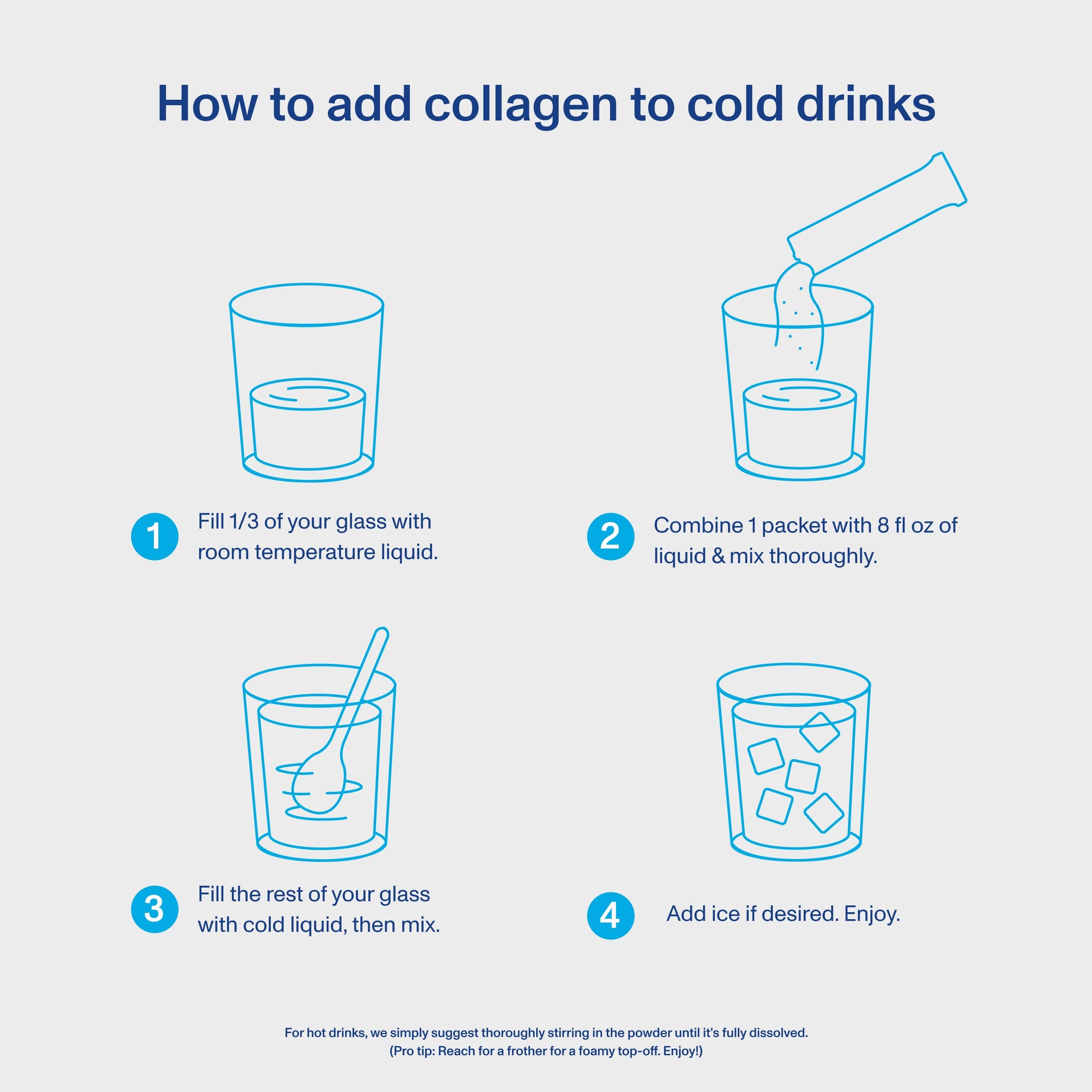 How to add collagen to cold drinks

1 Fill 1/3 of your glass with room temperature liquid.

2 Combine 1 packet with 8 fl oz of liquid & mix thoroughly.

3 Fill the rest of your glass with cold liquid, then mix.

4 Add ice if desired. Enjoy.

For hot drinks, we simply suggest thoroughly stirring in the powder until it's fully dissolved.
(Pro tip: Reach for a frother for a foamy top-off. Enjoy!)